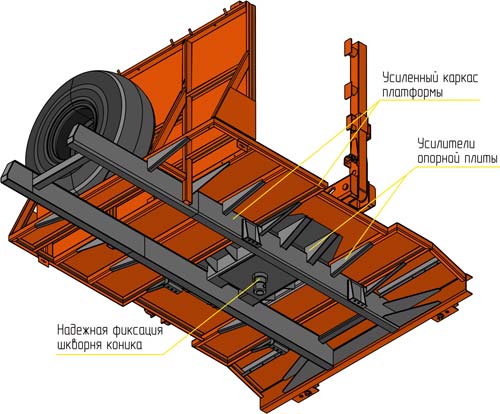 Усиленный каркас платформы

Усилители опорной плиты

Надежная фиксация шкворня коника